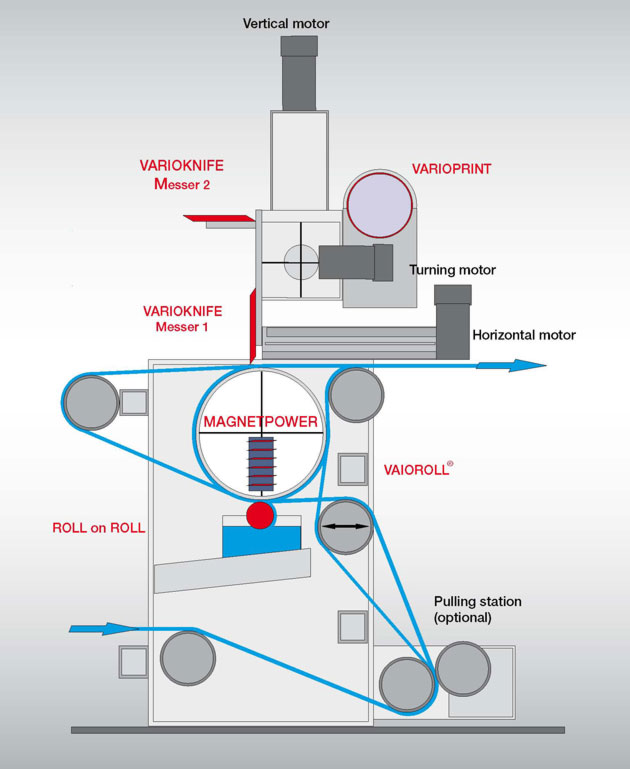 Vertical motor

VARIOKNIFE
Messer 2

VARIOPRINT

Turning motor

VARIOKNIFE
Messer 1

Horizontal motor

MAGNETPOWER

VAIOROLL®

ROLL on ROLL

Pulling station
(optional)